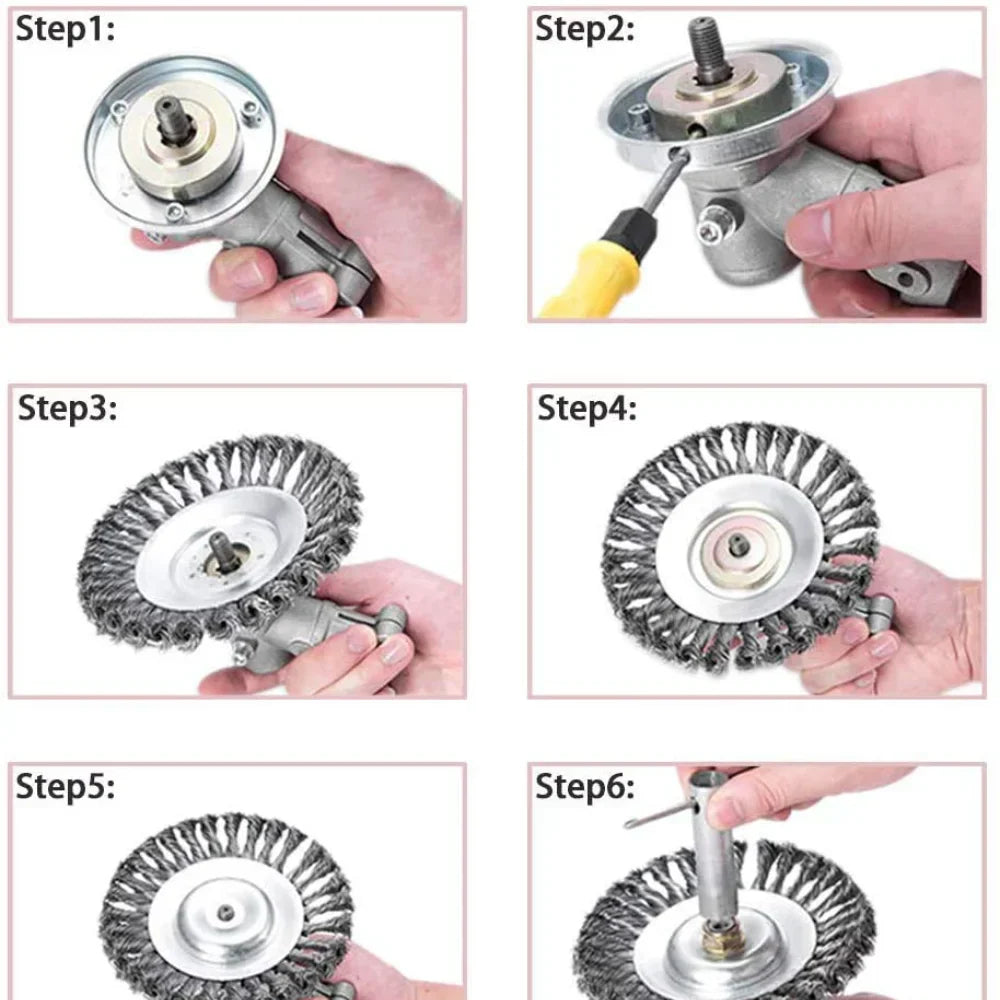 Step1:

Step2:

Step3:

Step4:

Step5:

Step6: